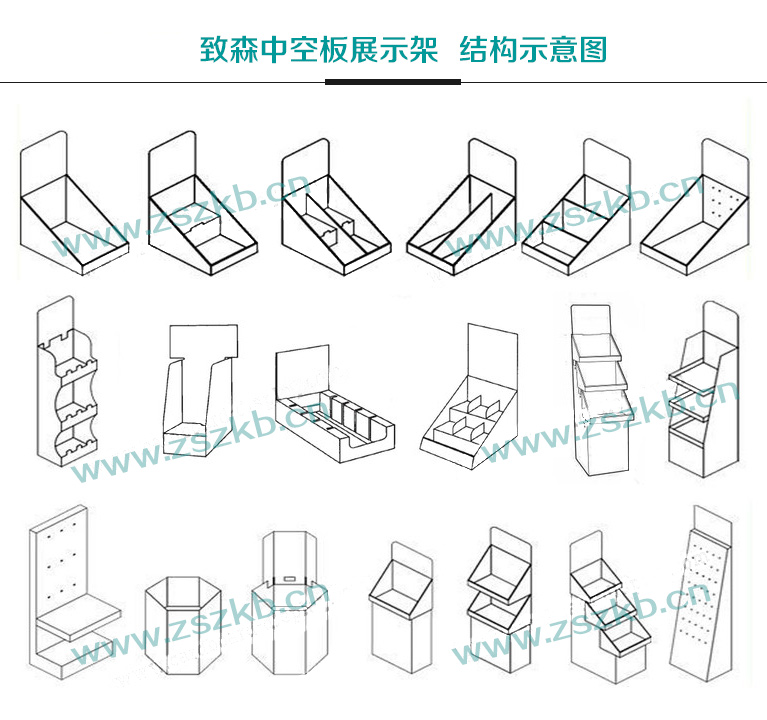 致森中空板展示架 结构示意图

www.zszkb.cn
www.zszkb.cn
www.zszkb.cn
www.zszkb.cn
www.zszkb.cn
www.zszkb.cn